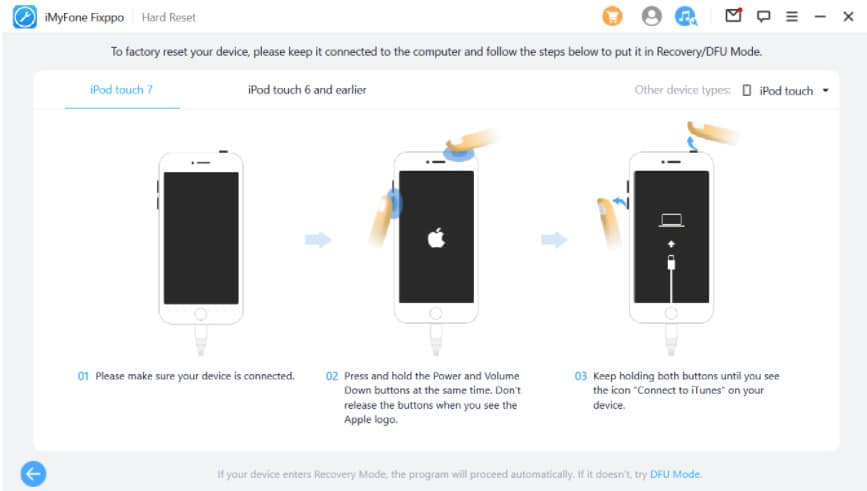 iMyFone Fixppo | Hard Reset

To factory reset your device, please keep it connected to the computer and follow the steps below to put it in Recovery/DFU Mode.

iPod touch 7

iPod touch 6 and earlier

Other device types: iPod touch

01 Please make sure your device is connected.

02 Press and hold the Power and Volume Down buttons at the same time. Don't release the buttons when you see the Apple logo.

03 Keep holding both buttons until you see the icon "Connect to iTunes" on your device.

If your device enters Recovery Mode, the program will proceed automatically. If it doesn't, try DFU Mode.